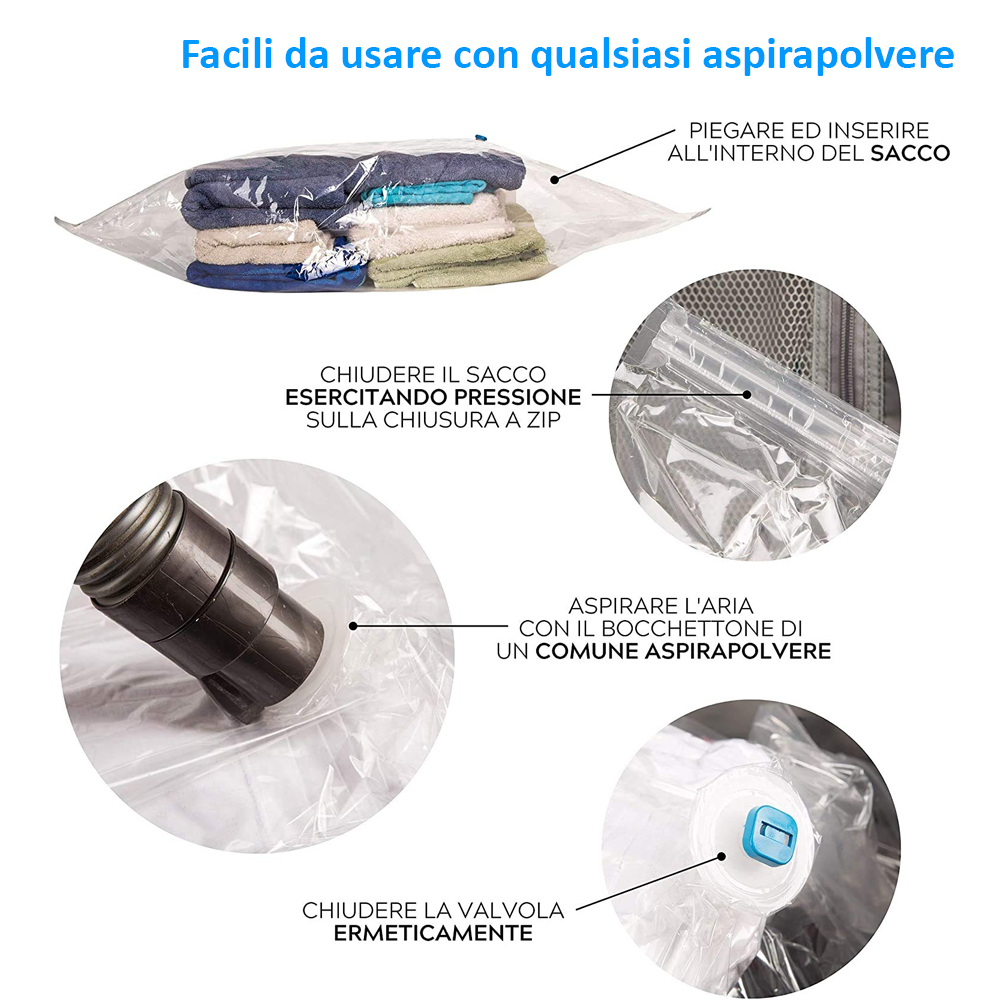 Facili da usare con qualsiasi aspirapolvere

PIEGARE ED INSERIRE ALL'INTERNO DEL SACCO

CHIUDERE IL SACCO ESERCITANDO PRESSIONE SULLA CHIUSURA A ZIP

ASPIRARE L'ARIA CON IL BOCCHETTONE DI UN COMUNE ASPIRAPOLVERE

CHIUDERE LA VALVOLA ERMETICAMENTE